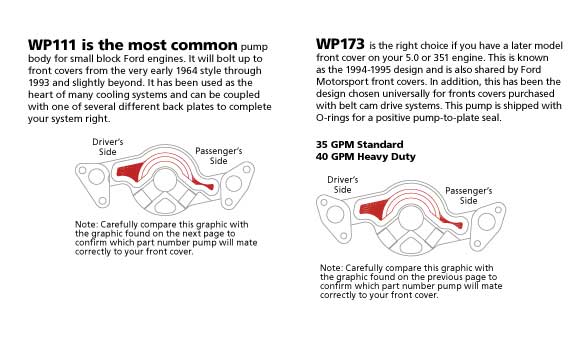 WP111 is the most common pump body for small block Ford engines. It will bolt up to front covers from the very early 1964 style through 1993 and slightly beyond. It has been used as the heart of many cooling systems and can be coupled with one of several different back plates to complete your system right.

Driver's Side

Passenger's Side

Note: Carefully compare this graphic with the graphic found on the next page to confirm which part number pump will mate correctly to your front cover.

WP173 is the right choice if you have a later model front cover on your 5.0 or 351 engine. This is known as the 1994-1995 design and is also shared by Ford Motorsport front covers. In addition, this has been the design chosen universally for fronts covers purchased with belt cam drive systems. This pump is shipped with O-rings for a positive pump-to-plate seal.

35 GPM Standard
40 GPM Heavy Duty

Driver's Side

Passenger's Side

Note: Carefully compare this graphic with the graphic found on the previous page to confirm which part number pump will mate correctly to your front cover.